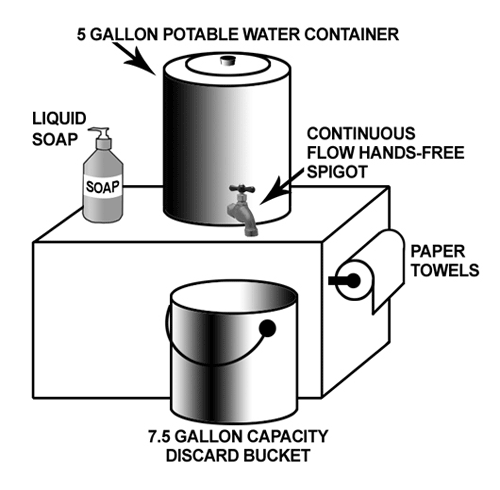 5 GALLON POTABLE WATER CONTAINER

LIQUID SOAP

SOAP

CONTINUOUS FLOW HANDS-FREE SPIGOT

PAPER TOWELS

7.5 GALLON CAPACITY DISCARD BUCKET